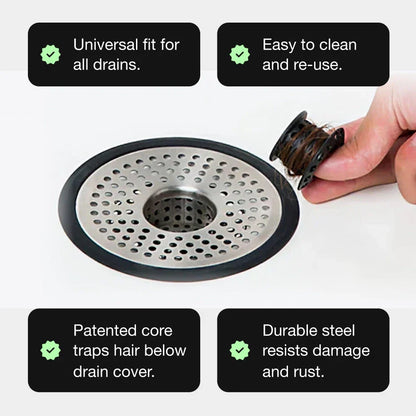 Universal fit for all drains.

Easy to clean and re-use.

Patented core traps hair below drain cover.

Durable steel resists damage and rust.