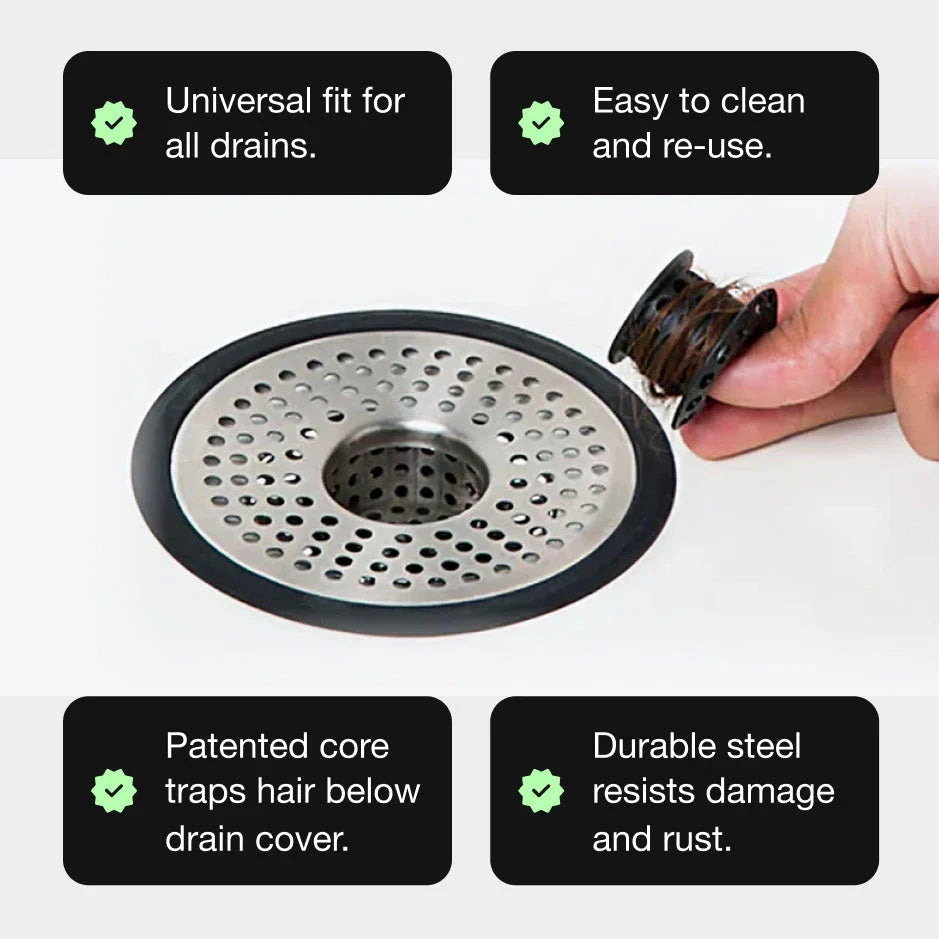 Universal fit for all drains.

Easy to clean and re-use.

Patented core traps hair below drain cover.

Durable steel resists damage and rust.