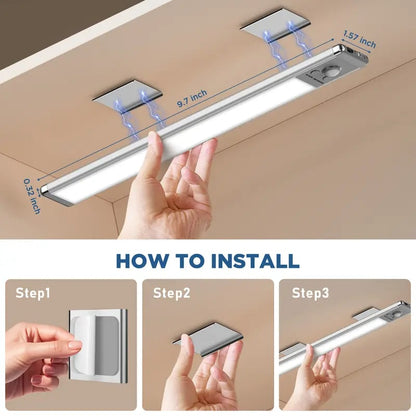 1.57 inch

9.7 inch

0.32 inch

HOW TO INSTALL

Step1

Step2

Step3