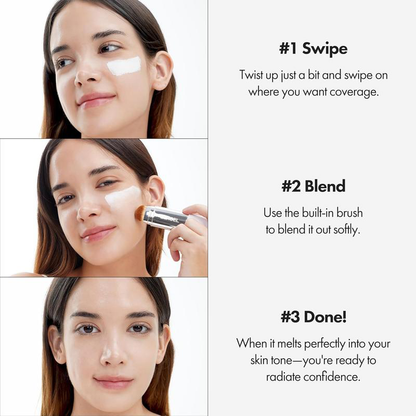 #1 Swipe

Twist up just a bit and swipe on where you want coverage.

#2 Blend

Use the built-in brush to blend it out softly.

#3 Done!

When it melts perfectly into your skin tone—you're ready to radiate confidence.