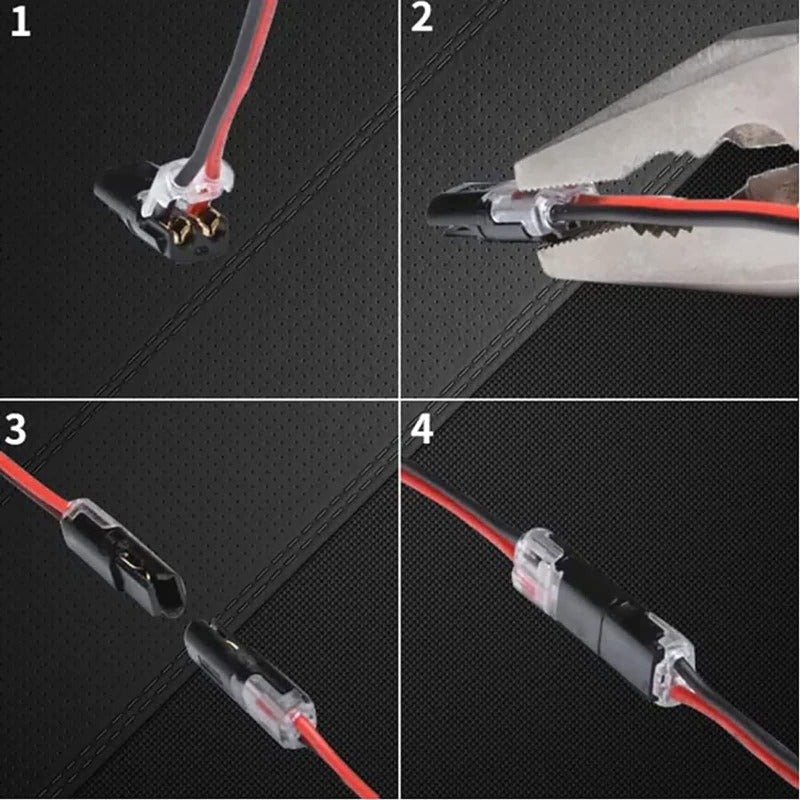 1

2

3

4